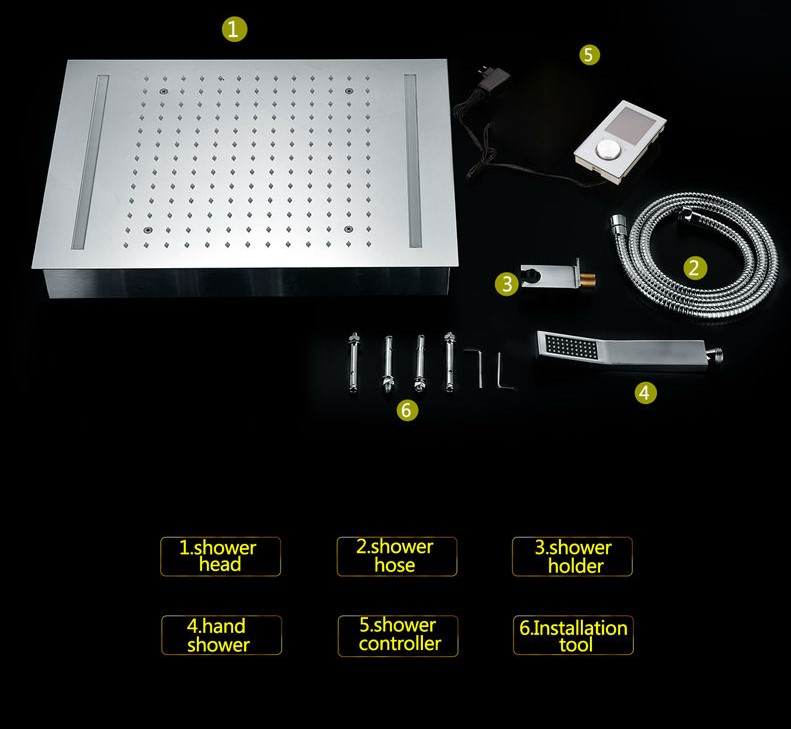 1

5

2

3

4

6

1.shower head

2.shower hose

3.shower holder

4.hand shower

5.shower controller

6.Installation tool