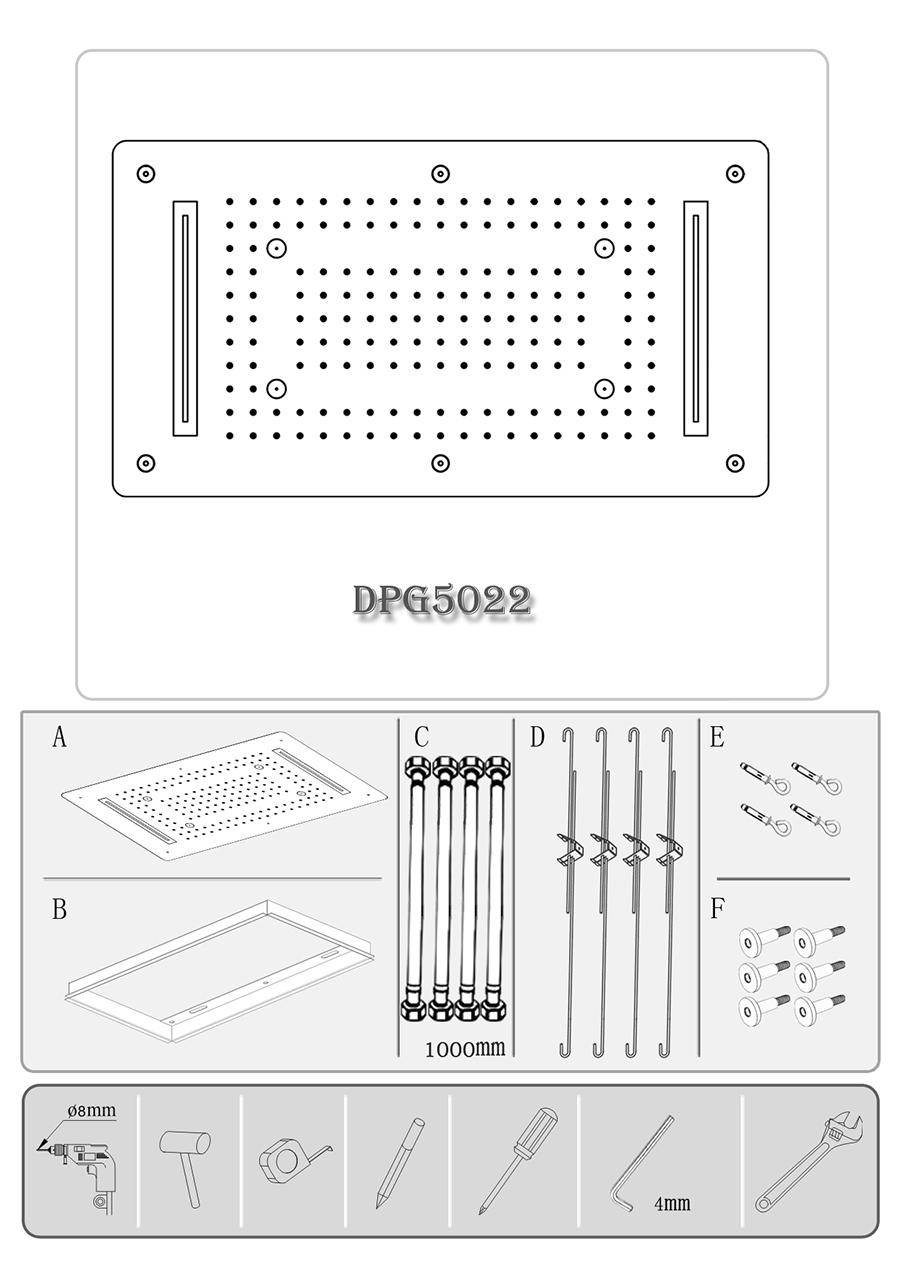 DPG5022

A

B

C

1000mm

D

E

F

ø8mm

4mm